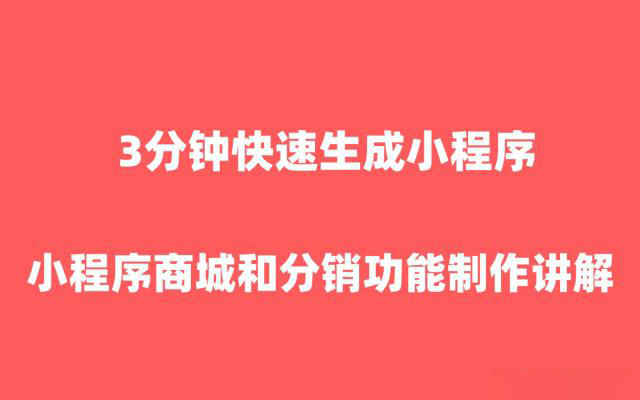 3分钟快速生成小程序

小程序商城和分销功能制作讲解